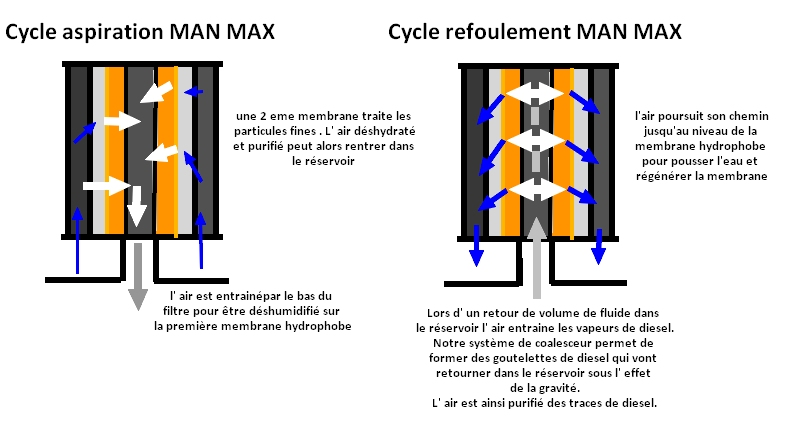 Cycle aspiration MAN MAX

une 2 eme membrane traite les particules fines . L' air déshydraté et purifié peut alors rentrer dans le réservoir

l' air est entrainépar le bas du filtre pour être déshumidifié sur la première membrane hydrophobe

Cycle refoulement MAN MAX

l'air poursuit son chemin jusqu'au niveau de la membrane hydrophobe pour pousser l'eau et régénérer la membrane

Lors d' un retour de volume de fluide dans le réservoir l' air entraine les vapeurs de diesel. Notre système de coalesceur permet de former des goutelettes de diesel qui vont retourner dans le réservoir sous l' effet de la gravité. L' air est ainsi purifié des traces de diesel.